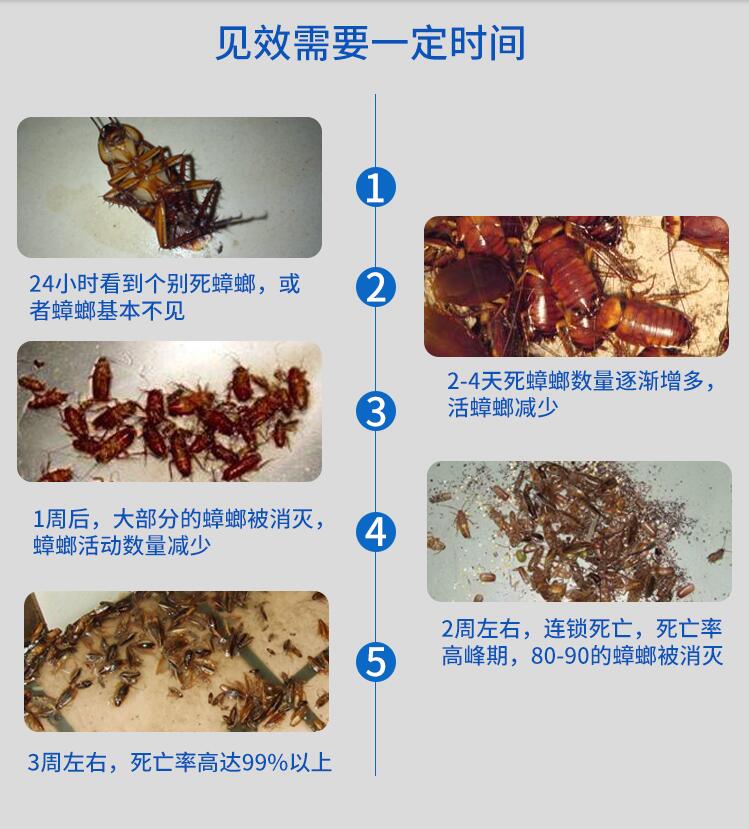 见效需要一定时间

1

24小时看到个别死蟑螂，或者蟑螂基本不见

2

2-4天死蟑螂数量逐渐增多，活蟑螂减少

3

1周后，大部分的蟑螂被消灭，蟑螂活动数量减少

4

2周左右，连锁死亡，死亡率高峰期，80-90的蟑螂被消灭

5

3周左右，死亡率高达99%以上