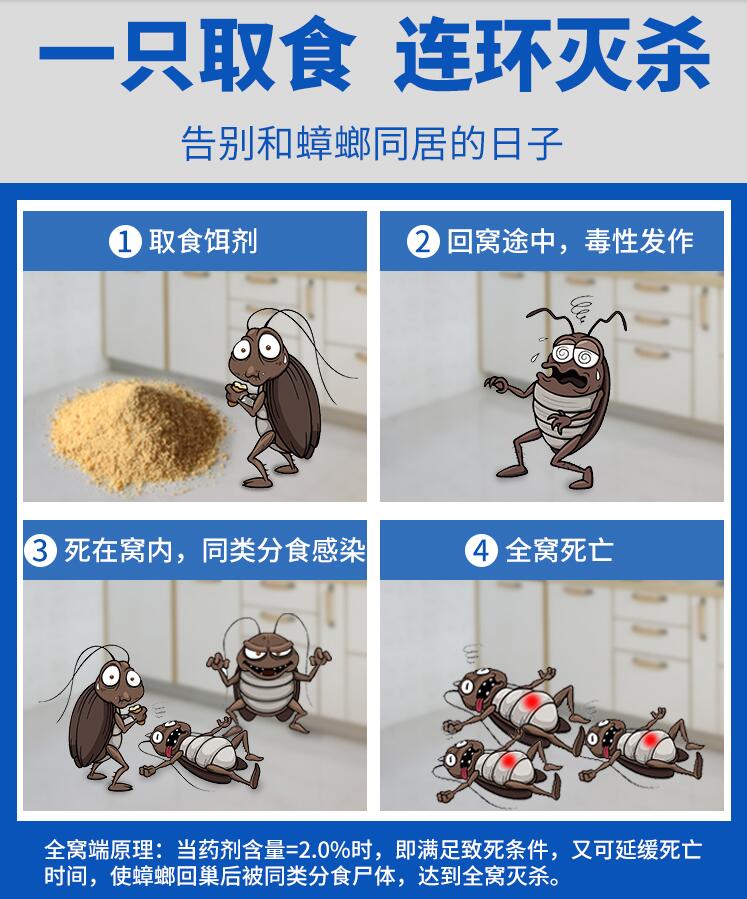 一只取食 连环灭杀

告别和蟑螂同居的日子

1 取食饵剂

2 回窝途中，毒性发作

3 死在窝内，同类分食感染

4 全窝死亡

全窝端原理：当药剂含量=2.0%时，即满足致死条件，又可延缓死亡时间，使蟑螂回巢后被同类分食尸体，达到全窝灭杀。