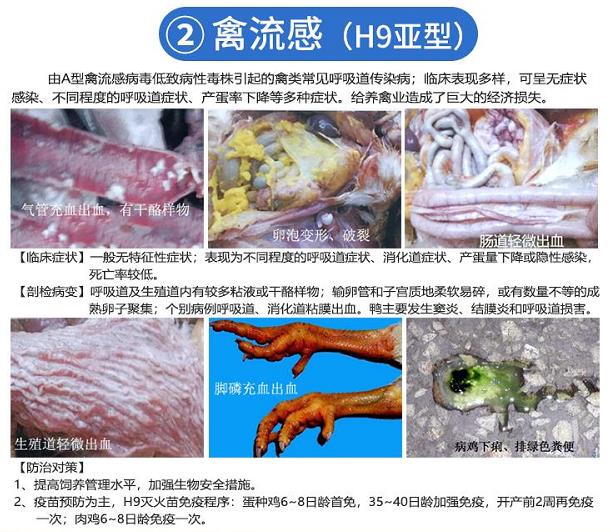 ② 禽流感（H9亚型）

由A型禽流感病毒低致病性毒株引起的禽类常见呼吸道传染病；临床表现多样，可呈无症状感染、不同程度的呼吸道症状、产蛋率下降等多种症状。给养禽业造成了巨大的经济损失。

气管充血出血，有干酪样物

卵泡变形、破裂

肠道轻微出血

【临床症状】一般无特征性症状；表现为不同程度的呼吸道症状、消化道症状、产蛋量下降或隐性感染，死亡率较低。

【剖检病变】呼吸道及生殖道内有较多粘液或干酪样物；输卵管和子宫质地柔软易碎，或有数量不等的成熟卵子聚集；个别病例呼吸道、消化道粘膜出血。鸭主要发生窦炎、结膜炎和呼吸道损害。

生殖道轻微出血

脚磷充血出血

病鸡下痢、排绿色粪便

【防治对策】
1、提高饲养管理水平，加强生物安全措施。
2、疫苗预防为主，H9灭火苗免疫程序：蛋种鸡6~8日龄首免，35~40日龄加强免疫，开产前2周再免疫一次；肉鸡6~8日龄免疫一次。