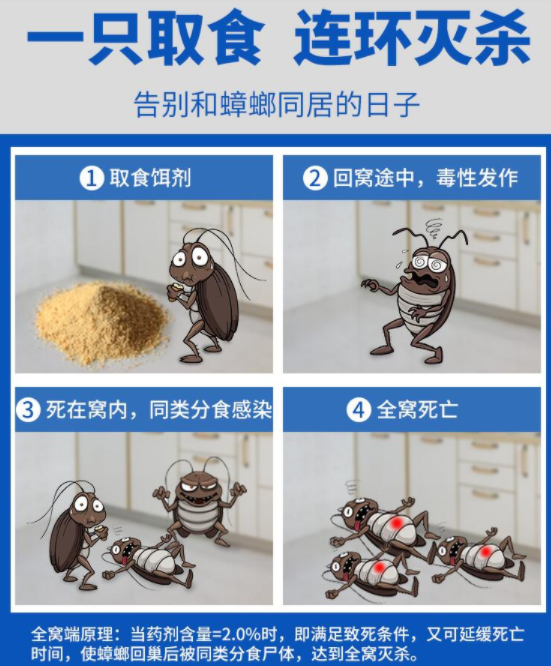 一只取食 连环灭杀

告别和蟑螂同居的日子

1 取食饵剂

2 回窝途中，毒性发作

3 死在窝内，同类分食感染

4 全窝死亡

全窝端原理：当药剂含量=2.0%时，即满足致死条件，又可延缓死亡时间，使蟑螂回巢后被同类分食尸体，达到全窝灭杀。