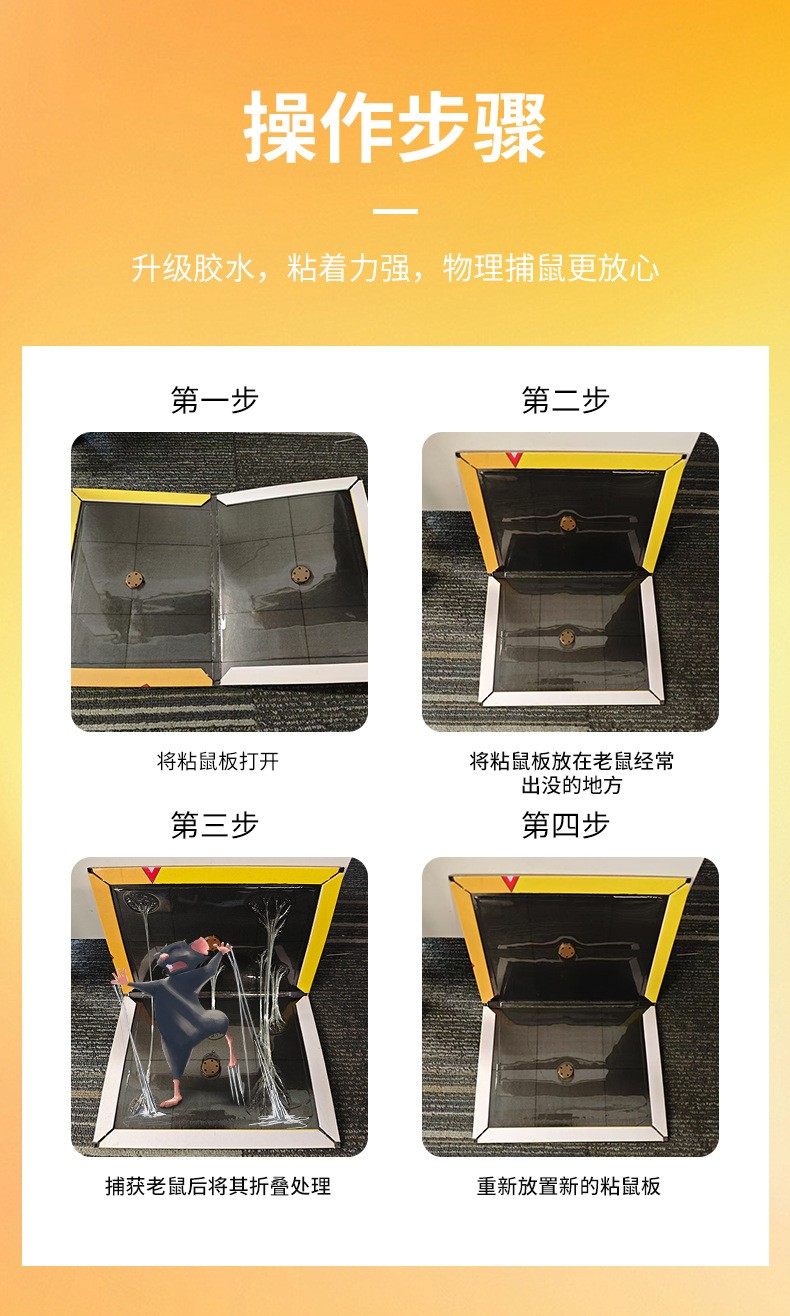 操作步骤

升级胶水，粘着力强，物理捕鼠更放心

第一步

将粘鼠板打开

第二步

将粘鼠板放在老鼠经常出没的地方

第三步

捕获老鼠后将其折叠处理

第四步

重新放置新的粘鼠板